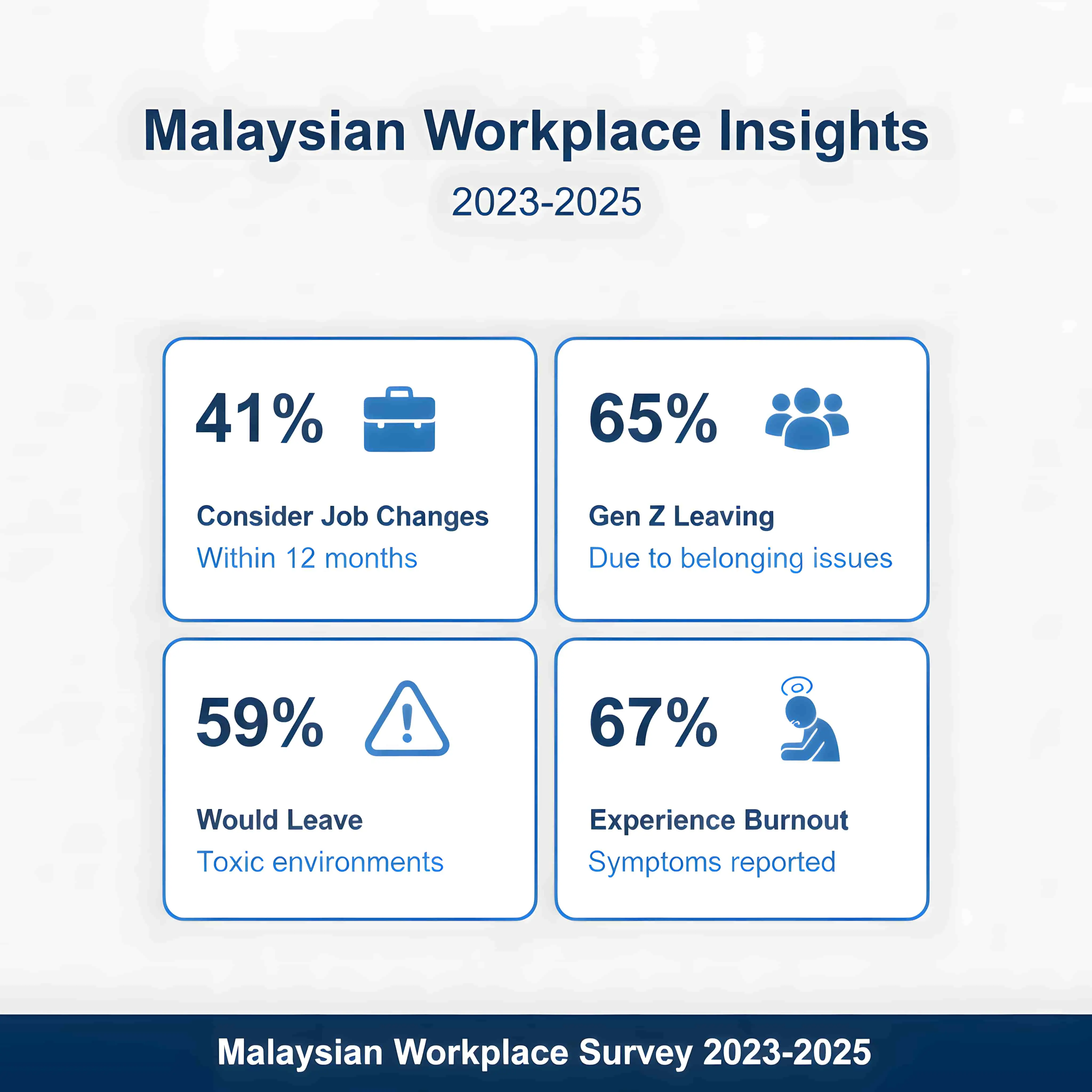 Malaysian Workplace Insights

2023-2025

41%

Consider Job Changes

Within 12 months

65%

Gen Z Leaving

Due to belonging issues

59%

Would Leave

Toxic environments

67%

Experience Burnout

Symptoms reported

Malaysian Workplace Survey 2023-2025