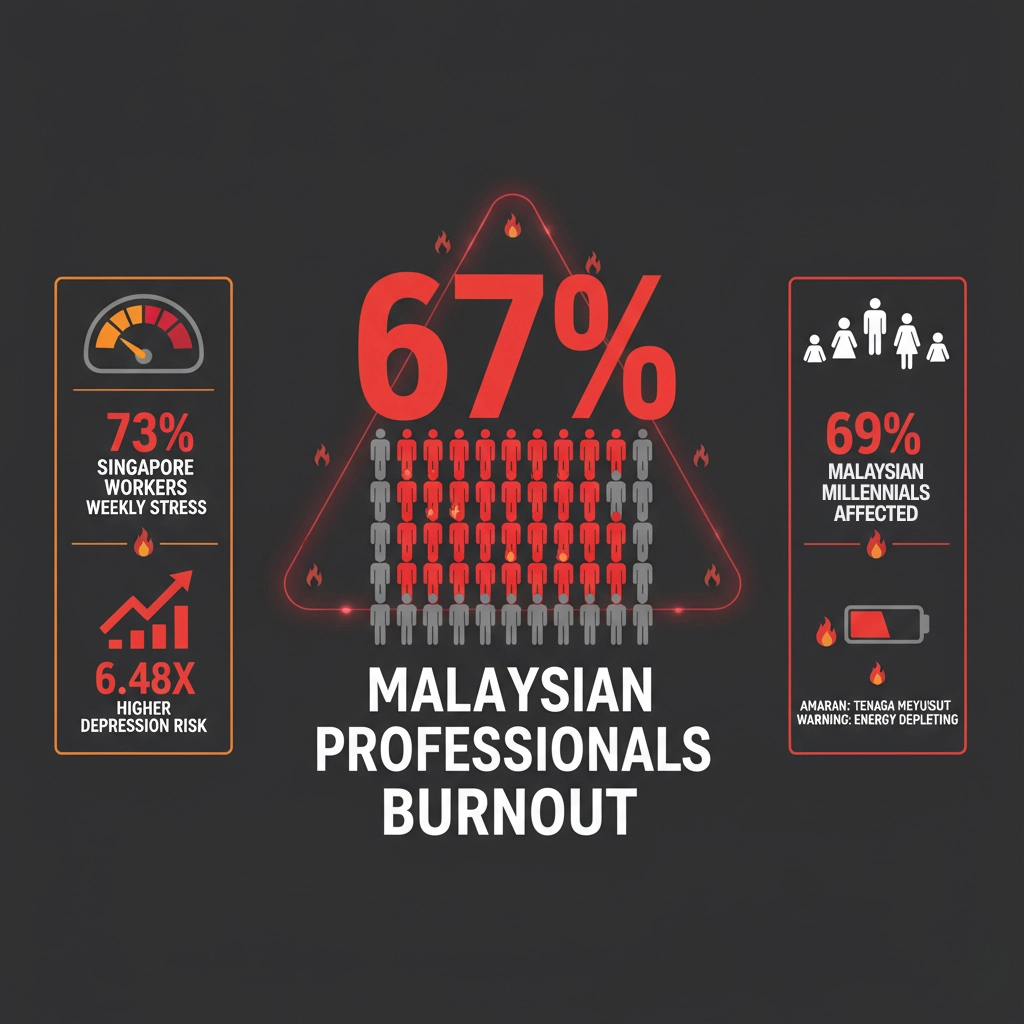 73%
SINGAPORE WORKERS WEEKLY STRESS

6.48X
HIGHER DEPRESSION RISK

67%

MALAYSIAN PROFESSIONALS BURNOUT

69%
MALAYSIAN MILLENNIALS AFFECTED

AMARAN: TENAGA MEYUSUT
WARNING: ENERGY DEPLETING